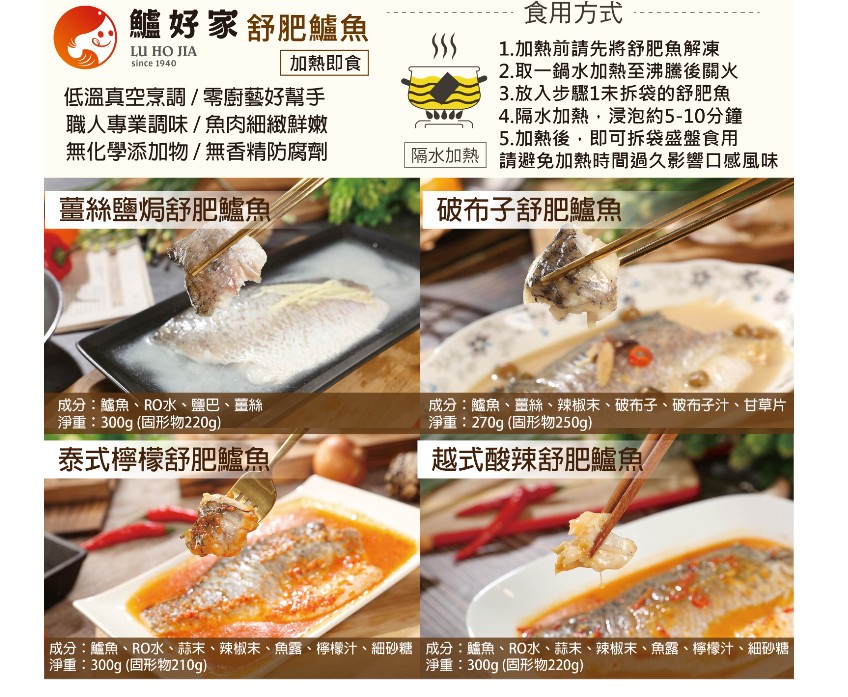 鱸好家 舒肥鱸魚
LU HO JIA
since 1940
加熱即食

低溫真空烹調 / 零廚藝好幫手
職人專業調味 / 魚肉細緻鮮嫩
無化學添加物 / 無香精防腐劑

食用方式

隔水加熱

1.加熱前請先將舒肥魚解凍
2.取一鍋水加熱至沸騰後關火
3.放入步驟1未拆袋的舒肥魚
4.隔水加熱，浸泡約5-10分鐘
5.加熱後，即可拆袋盛盤食用
請避免加熱時間過久影響口感風味

薑絲鹽焗舒肥鱸魚
成分：鱸魚、RO水、鹽巴、薑絲
淨重：300g (固形物220g)

破布子舒肥鱸魚
成分：鱸魚、薑絲、辣椒末、破布子、破布子汁、甘草片
淨重：270g (固形物250g)

泰式檸檬舒肥鱸魚
成分：鱸魚、RO水、蒜末、辣椒末、魚露、檸檬汁、細砂糖
淨重：300g (固形物210g)

越式酸辣舒肥鱸魚
成分：鱸魚、RO水、蒜末、辣椒末、魚露、檸檬汁、細砂糖
淨重：300g (固形物220g)