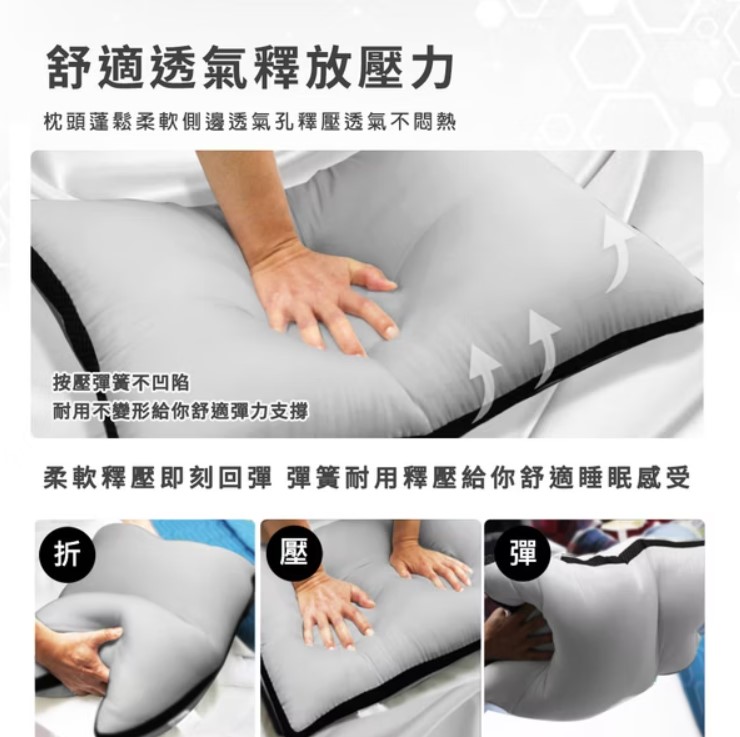 舒適透氣釋放壓力

枕頭蓬鬆柔軟側邊透氣孔釋壓透氣不悶熱

按壓彈簧不凹陷
耐用不變形給你舒適彈力支撐

柔軟釋壓即刻回彈 彈簧耐用釋壓給你舒適睡眠感受

折

壓

彈