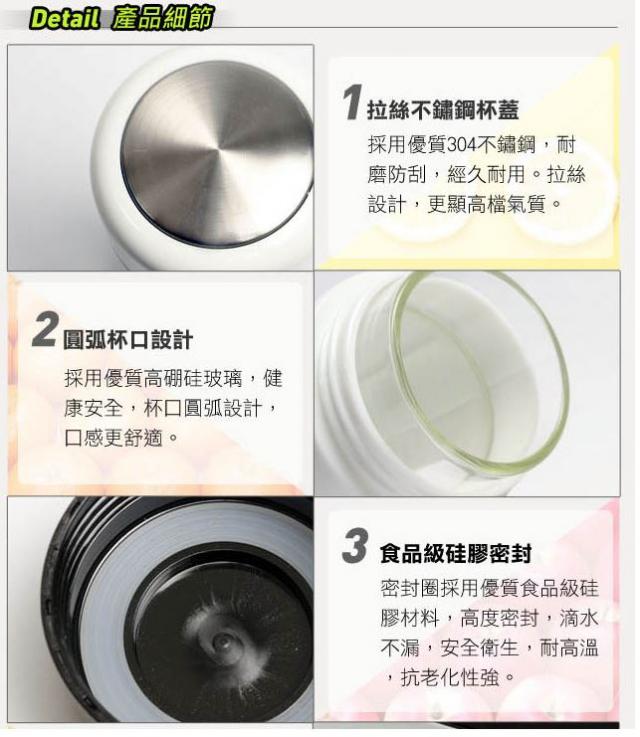 Detail 產品細節

1 拉絲不鏽鋼杯蓋

採用優質304不鏽鋼，耐磨防刮，經久耐用。拉絲設計，更顯高檔氣質。

2 圓弧杯口設計

採用優質高硼硅玻璃，健康安全，杯口圓弧設計，口感更舒適。

3 食品級硅膠密封

密封圈採用優質食品級硅膠材料，高度密封，滴水不漏，安全衛生，耐高溫，抗老化性強。